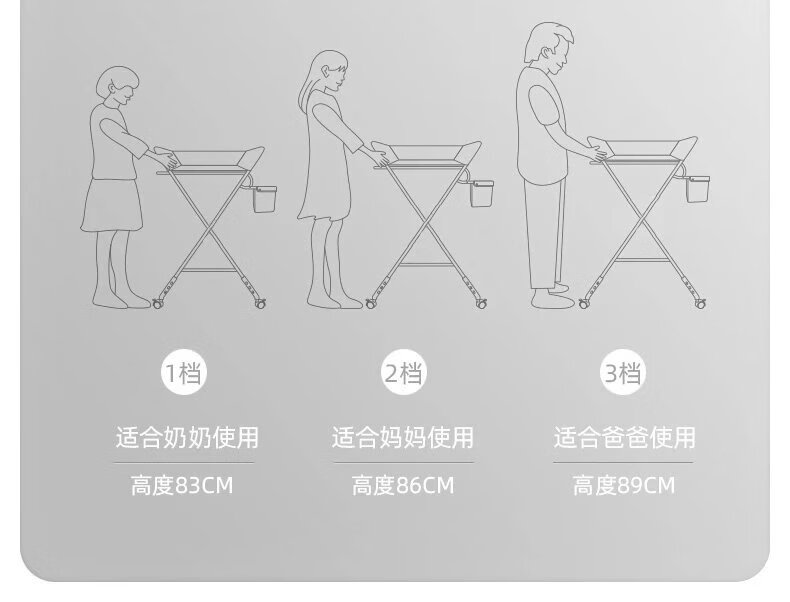 1档

适合奶奶使用

高度83CM

2档

适合妈妈使用

高度86CM

3档

适合爸爸使用

高度89CM