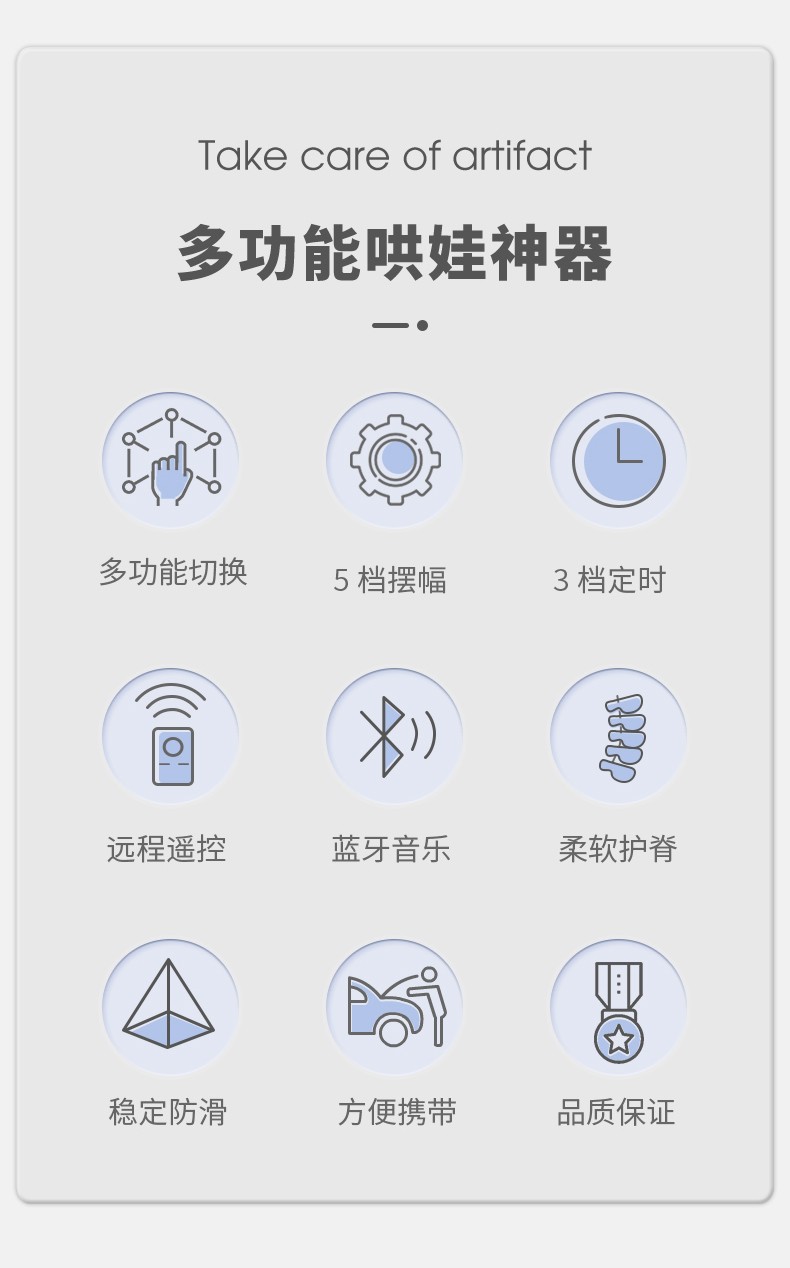 Take care of artifact

多功能哄娃神器

多功能切换

5档摆幅

3档定时

远程遥控

蓝牙音乐

柔软护脊

稳定防滑

方便携带

品质保证