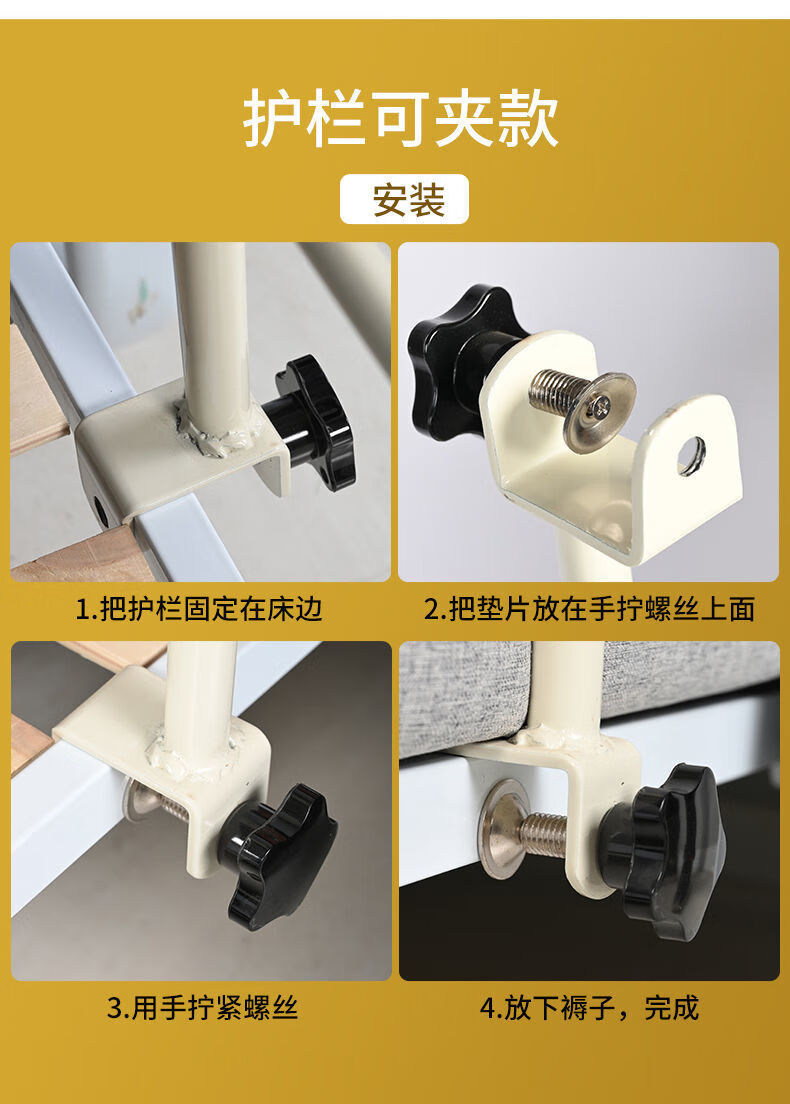 护栏可夹款

安装

1.把护栏固定在床边

2.把垫片放在手拧螺丝上面

3.用手拧紧螺丝

4.放下褥子，完成