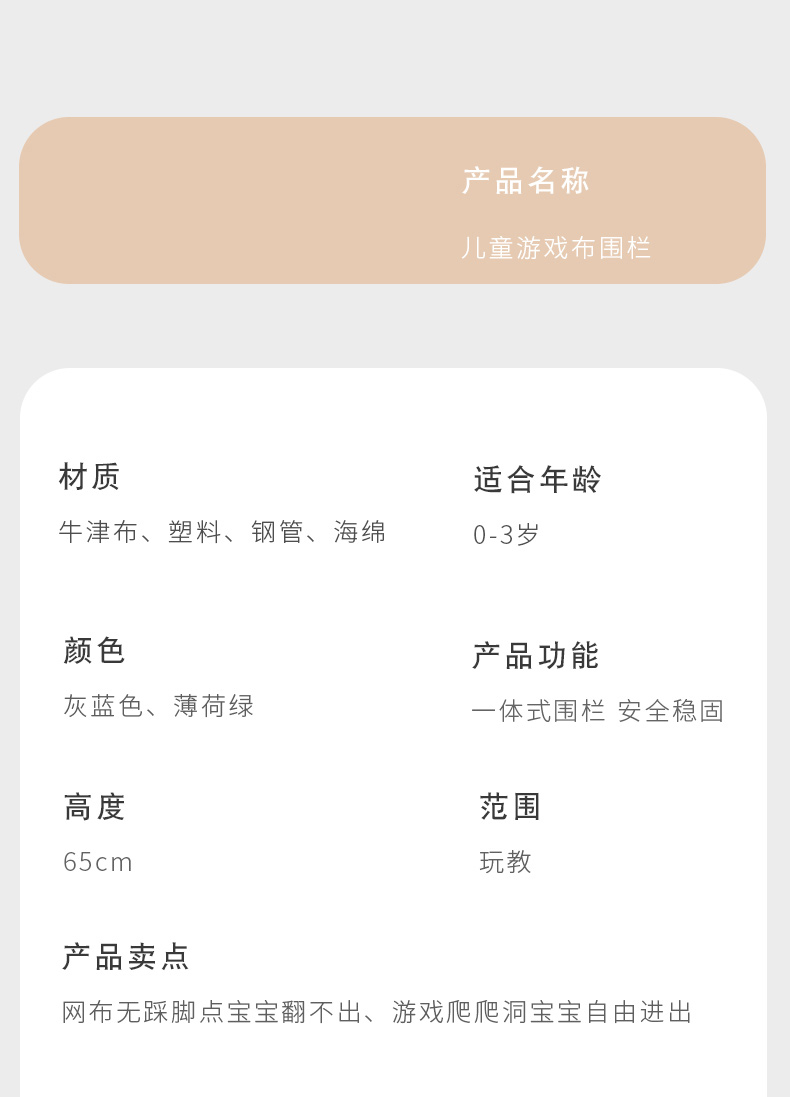 产品名称

儿童游戏布围栏

材质

牛津布、塑料、钢管、海绵

适合年龄

0-3岁

颜色

灰蓝色、薄荷绿

产品功能

一体式围栏 安全稳固

高度

65cm

范围

玩教

产品卖点

网布无踩脚点宝宝翻不出、游戏爬爬洞宝宝自由进出