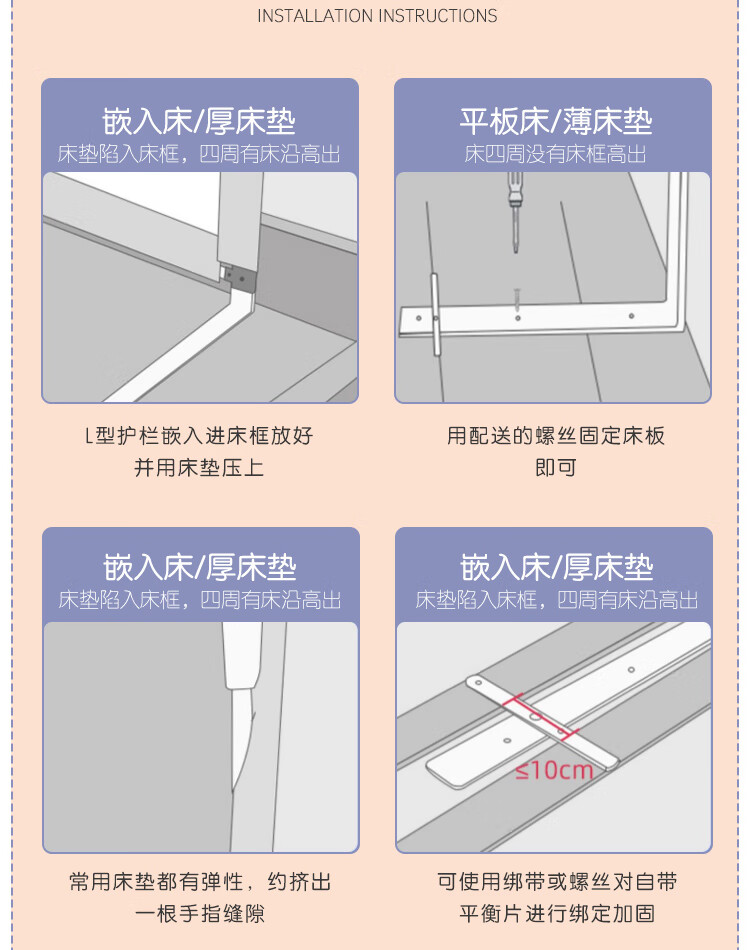 INSTALLATION INSTRUCTIONS

嵌入床/厚床垫
床垫陷入床框，四周有床沿高出

L型护栏嵌入进床框放好
并用床垫压上

平板床/薄床垫
床四周没有床框高出

用配送的螺丝固定床板
即可

嵌入床/厚床垫
床垫陷入床框，四周有床沿高出

常用床垫都有弹性，约挤出
一根手指缝隙

嵌入床/厚床垫
床垫陷入床框，四周有床沿高出

≤10cm

可使用绑带或螺丝对自带
平衡片进行绑定加固