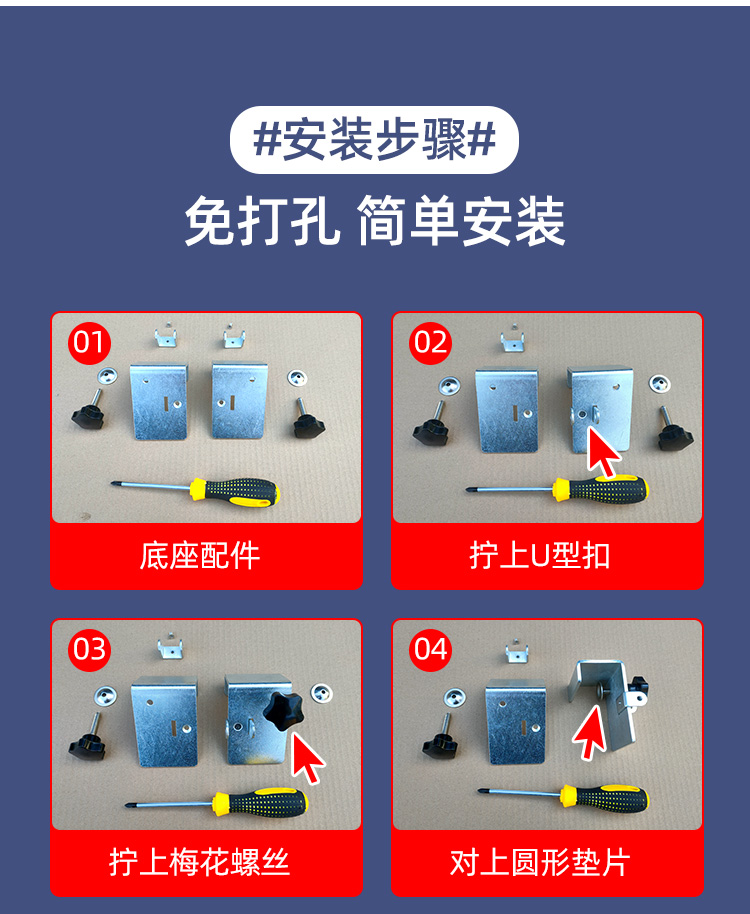 #安装步骤#

免打孔 简单安装

01

底座配件

02

拧上U型扣

03

拧上梅花螺丝

04

对上圆形垫片