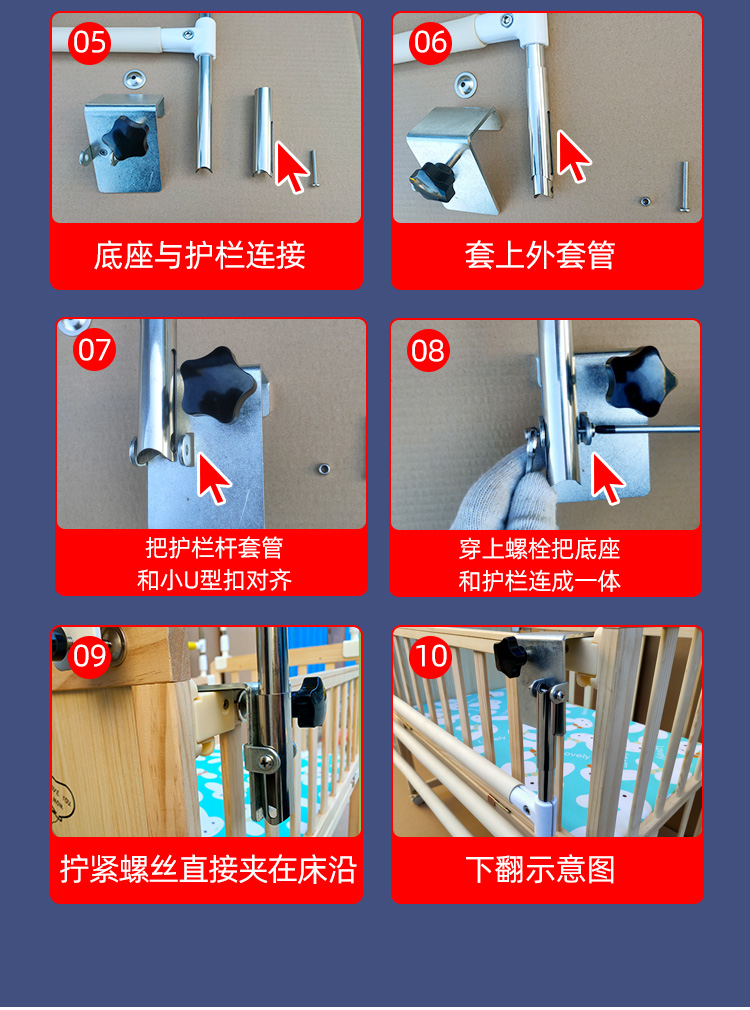 05
底座与护栏连接

06
套上外套管

07
把护栏杆套管
和小U型扣对齐

08
穿上螺栓把底座
和护栏连成一体

09
拧紧螺丝直接夹在床沿

10
下翻示意图