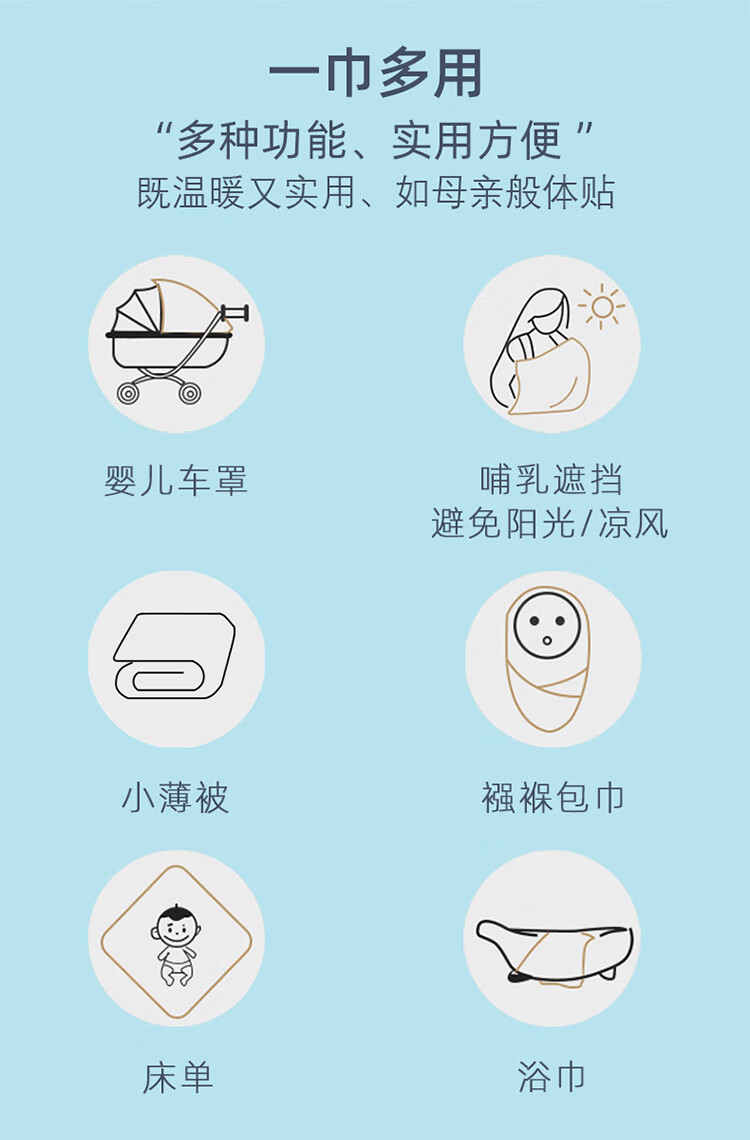 一巾多用

“多种功能、实用方便”

既温暖又实用、如母亲般体贴

婴儿车罩

哺乳遮挡
避免阳光/凉风

小薄被

襁褓包巾

床单

浴巾