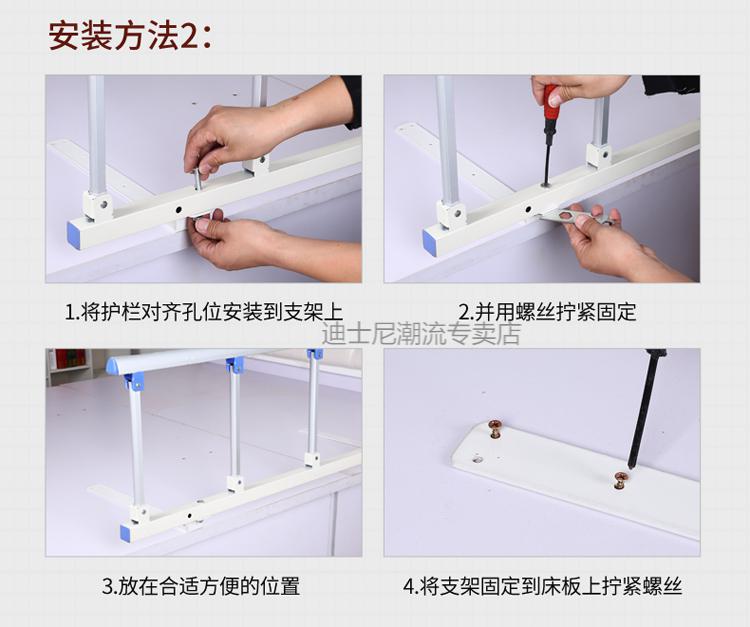 安装方法2：

1.将护栏对齐孔位安装到支架上

2.并用螺丝拧紧固定

迪士尼潮流专卖店

3.放在合适方便的位置

4.将支架固定到床板上拧紧螺丝