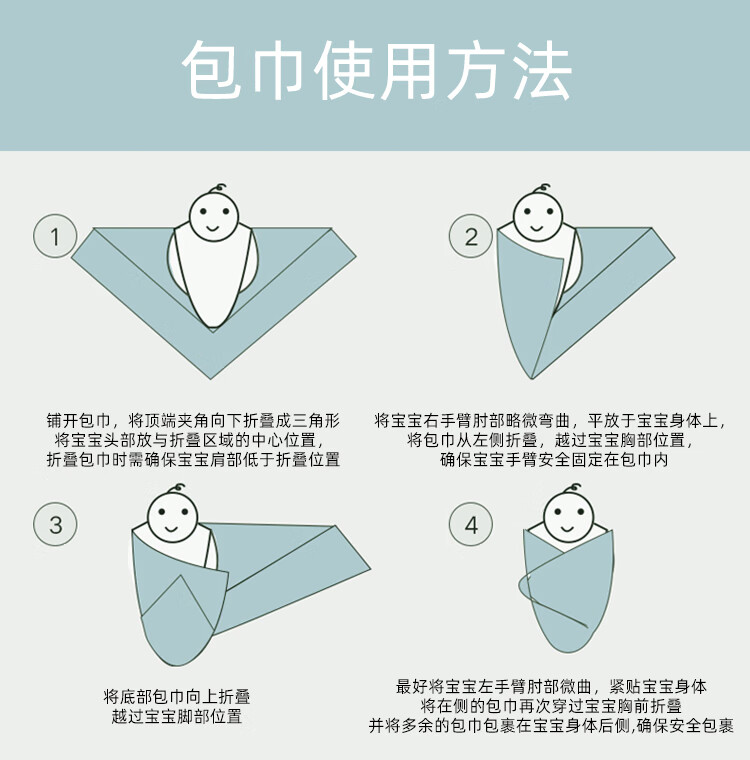 包巾使用方法

1

铺开包巾，将顶端夹角向下折叠成三角形
将宝宝头部放与折叠区域的中心位置，
折叠包巾时需确保宝宝肩部低于折叠位置

2

将宝宝右手臂肘部略微弯曲，平放于宝宝身体上，
将包巾从左侧折叠，越过宝宝胸部位置，
确保宝宝手臂安全固定在包巾内

3

将底部包巾向上折叠
越过宝宝脚部位置

4

最好将宝宝左手臂肘部微曲，紧贴宝宝身体
将在侧的包巾再次穿过宝宝胸前折叠
并将多余的包巾包裹在宝宝身体后侧,确保安全包裹