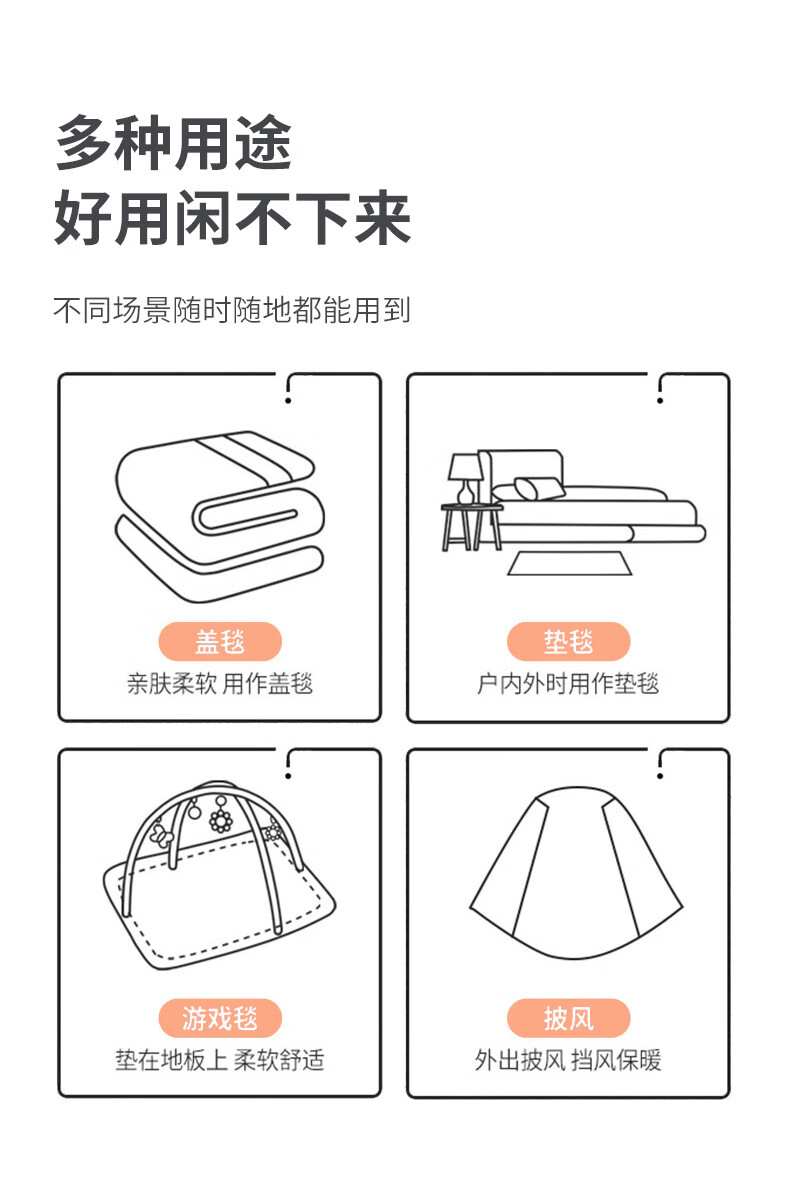 多种用途
好用闲不下来

不同场景随时随地都能用到

盖毯
亲肤柔软 用作盖毯

垫毯
户内外时用作垫毯

游戏毯
垫在地板上 柔软舒适

披风
外出披风 挡风保暖