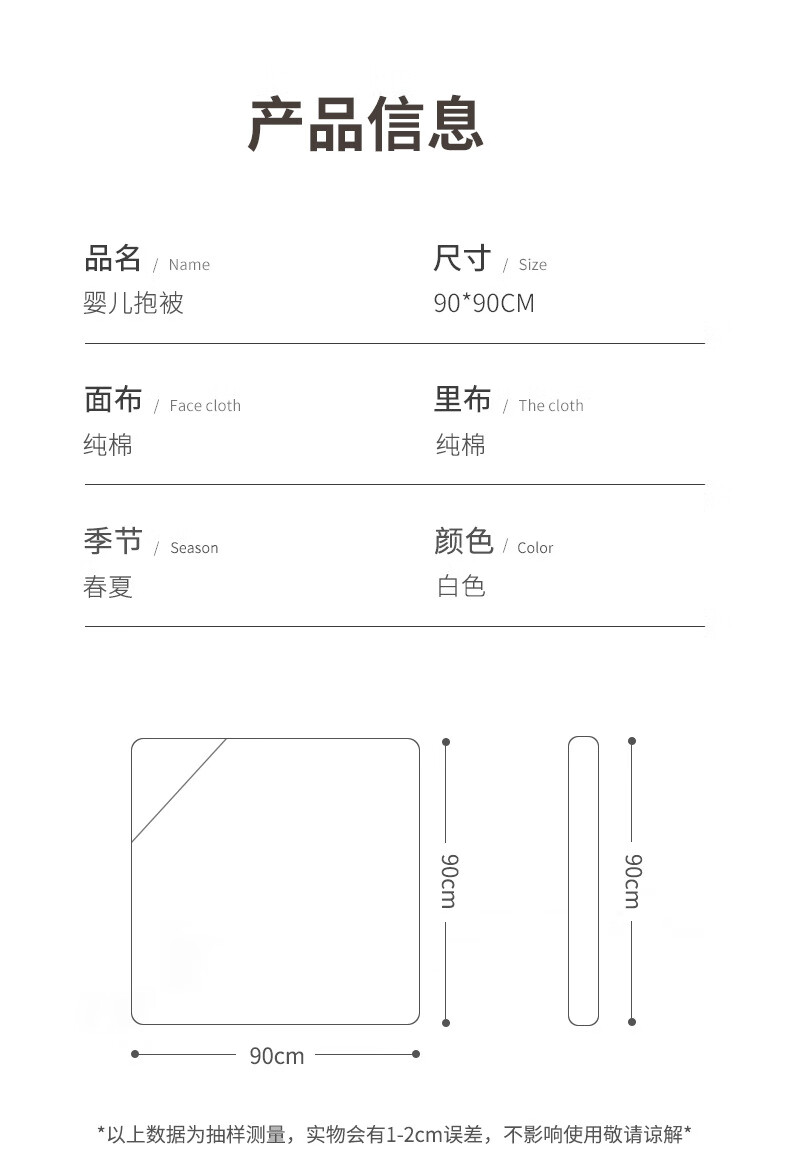 产品信息

品名 / Name
婴儿抱被

尺寸 / Size
90*90CM

面布 / Face cloth
纯棉

里布 / The cloth
纯棉

季节 / Season
春夏

颜色 / Color
白色

90cm

90cm

90cm

*以上数据为抽样测量，实物会有1-2cm误差，不影响使用敬请谅解*