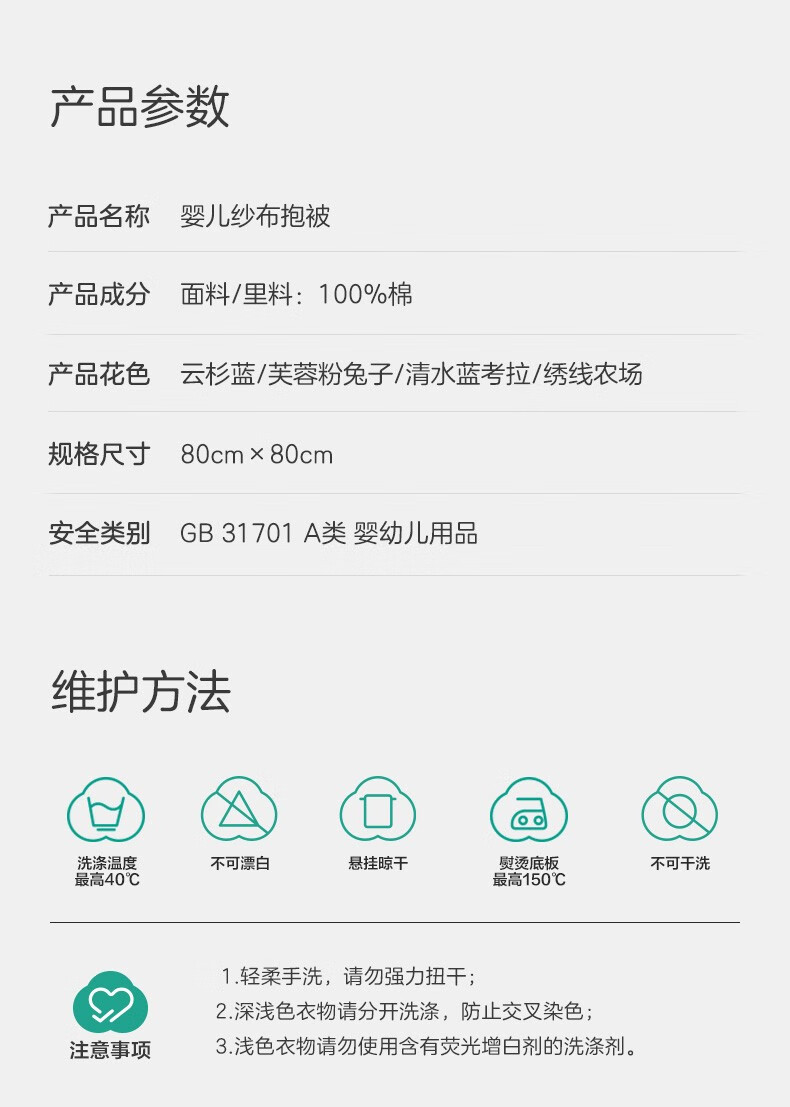 产品参数

产品名称 婴儿纱布抱被

产品成分 面料/里料：100%棉

产品花色 云杉蓝/芙蓉粉兔子/清水蓝考拉/绣线农场

规格尺寸 80cm×80cm

安全类别 GB 31701 A类 婴幼儿用品

维护方法

洗涤温度
最高40℃

不可漂白

悬挂晾干

熨烫底板
最高150℃

不可干洗

注意事项

1.轻柔手洗，请勿强力扭干；
2.深浅色衣物请分开洗涤，防止交叉染色；
3.浅色衣物请勿使用含有荧光增白剂的洗涤剂。