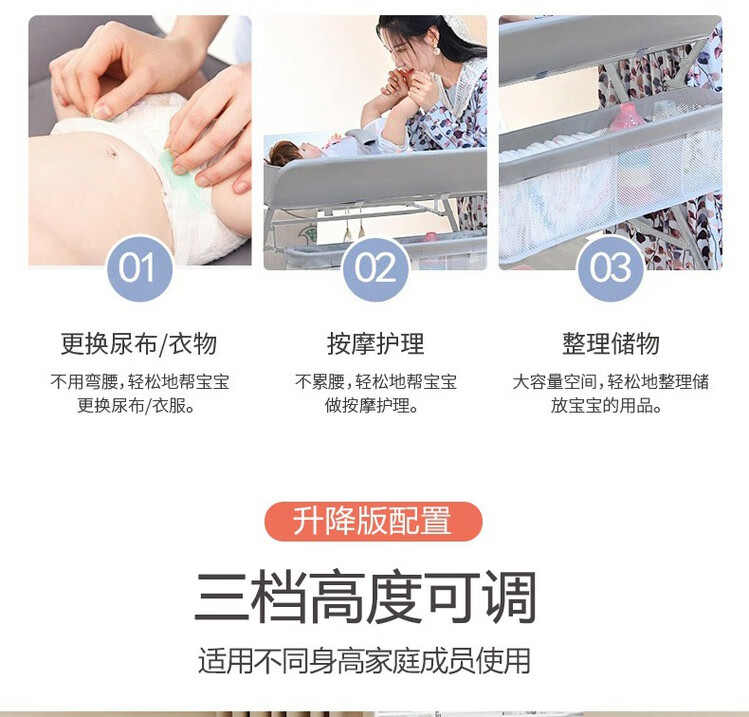 01

更换尿布/衣物

不用弯腰，轻松地帮宝宝更换尿布/衣服。

02

按摩护理

不累腰，轻松地帮宝宝做按摩护理。

03

整理储物

大容量空间，轻松地整理储放宝宝的用品。

升降版配置

三档高度可调

适用不同身高家庭成员使用