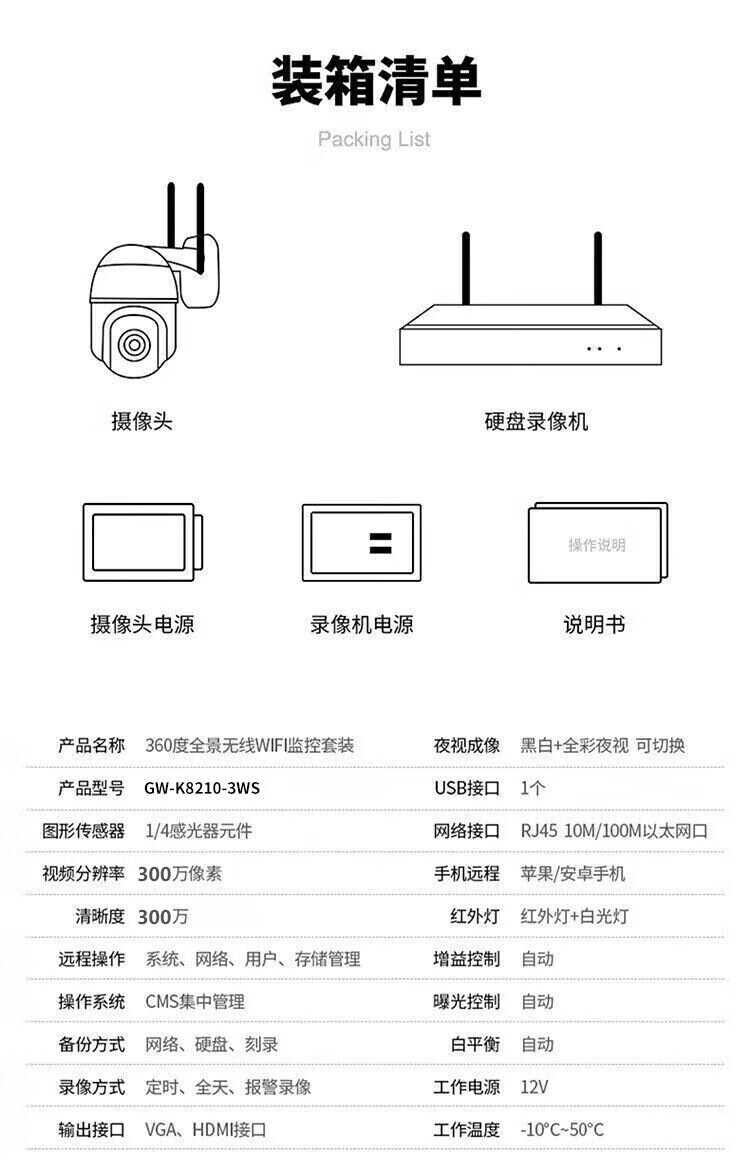 装箱清单

Packing List

摄像头

硬盘录像机

摄像头电源

录像机电源

操作说明

说明书

| 产品名称 | 360度全景无线WIFI监控套装 | 夜视成像 | 黑白+全彩夜视 可切换 |
|---|---|---|---|
| 产品型号 | GW-K8210-3WS | USB接口 | 1个 |
| 图形传感器 | 1/4感光器元件 | 网络接口 | RJ45 10M/100M以太网口 |
| 视频分辨率 | 300万像素 | 手机远程 | 苹果/安卓手机 |
| 清晰度 | 300万 | 红外灯 | 红外灯+白光灯 |
| 远程操作 | 系统、网络、用户、存储管理 | 增益控制 | 自动 |
| 操作系统 | CMS集中管理 | 曝光控制 | 自动 |
| 备份方式 | 网络、硬盘、刻录 | 白平衡 | 自动 |
| 录像方式 | 定时、全天、报警录像 | 工作电源 | 12V |
| 输出接口 | VGA、HDMI接口 | 工作温度 | -10°C~50°C |