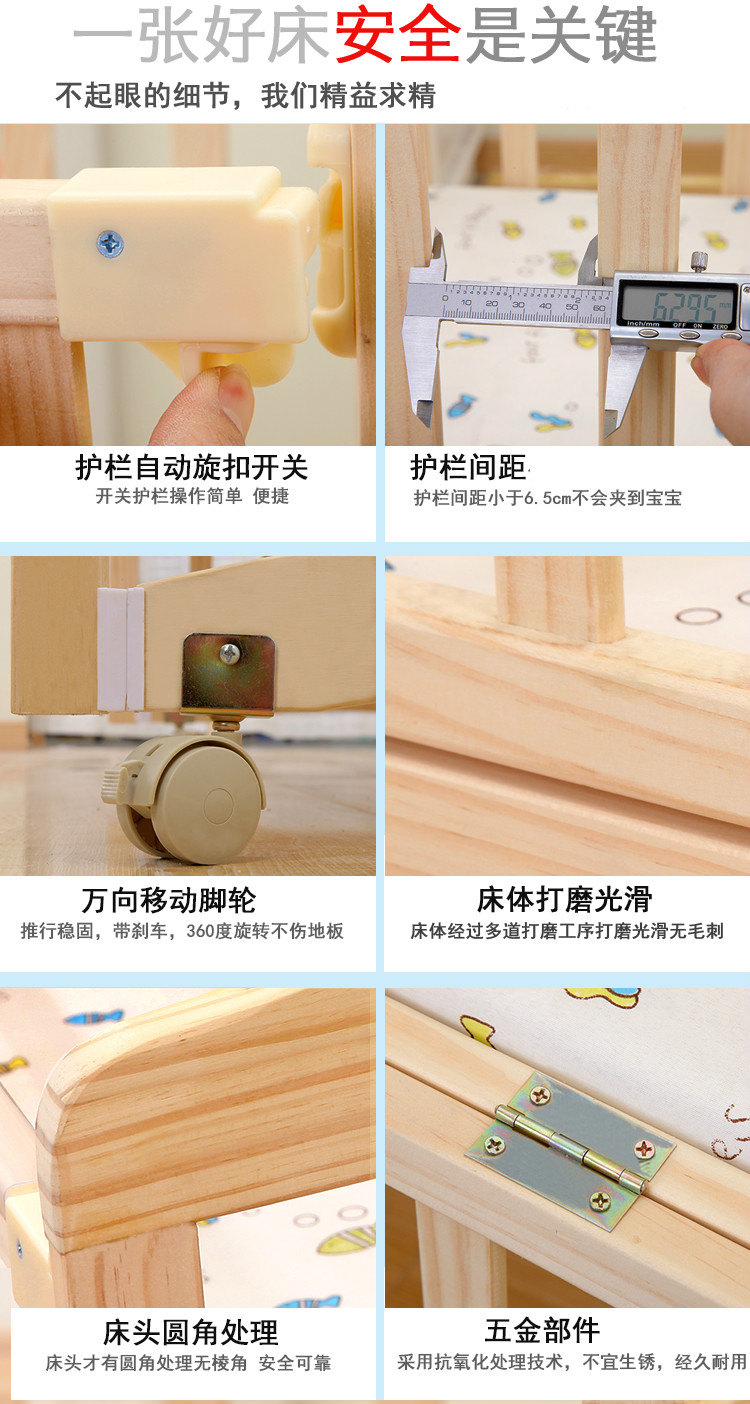 一张好床安全是关键

不起眼的细节，我们精益求精

10 20 30 40 50 60

62.95

inch/mm OFF ON ZERO

护栏自动旋扣开关

开关护栏操作简单 便捷

护栏间距

护栏间距小于6.5cm不会夹到宝宝

万向移动脚轮

推行稳固，带刹车，360度旋转不伤地板

床体打磨光滑

床体经过多道打磨工序打磨光滑无毛刺

床头圆角处理

床头才有圆角处理无棱角 安全可靠

五金部件

采用抗氧化处理技术，不宜生锈，经久耐用