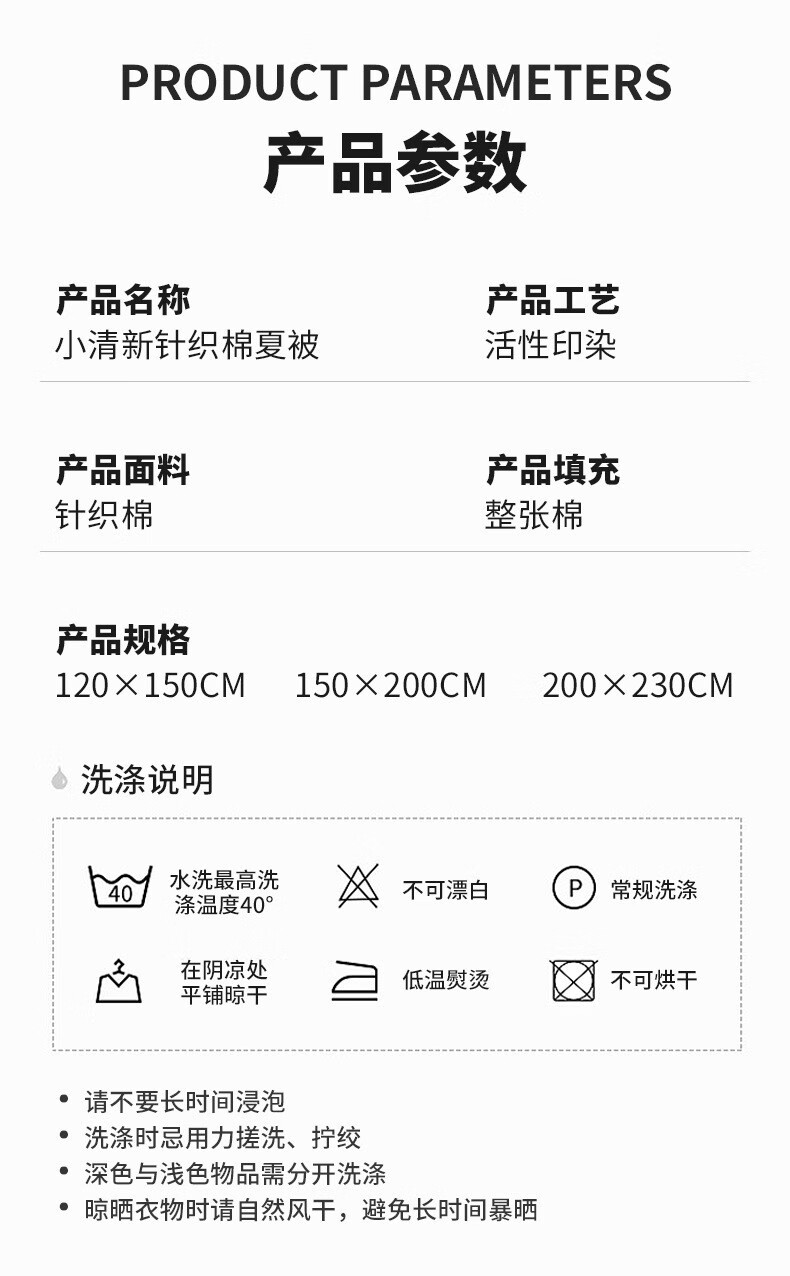 PRODUCT PARAMETERS

产品参数

产品名称
小清新针织棉夏被

产品工艺
活性印染

产品面料
针织棉

产品填充
整张棉

产品规格
120×150CM 150×200CM 200×230CM

洗涤说明

40

水洗最高洗涤温度40°

不可漂白

P

常规洗涤

在阴凉处平铺晾干

低温熨烫

不可烘干

• 请不要长时间浸泡
• 洗涤时忌用力搓洗、拧绞
• 深色与浅色物品需分开洗涤
• 晾晒衣物时请自然风干，避免长时间暴晒