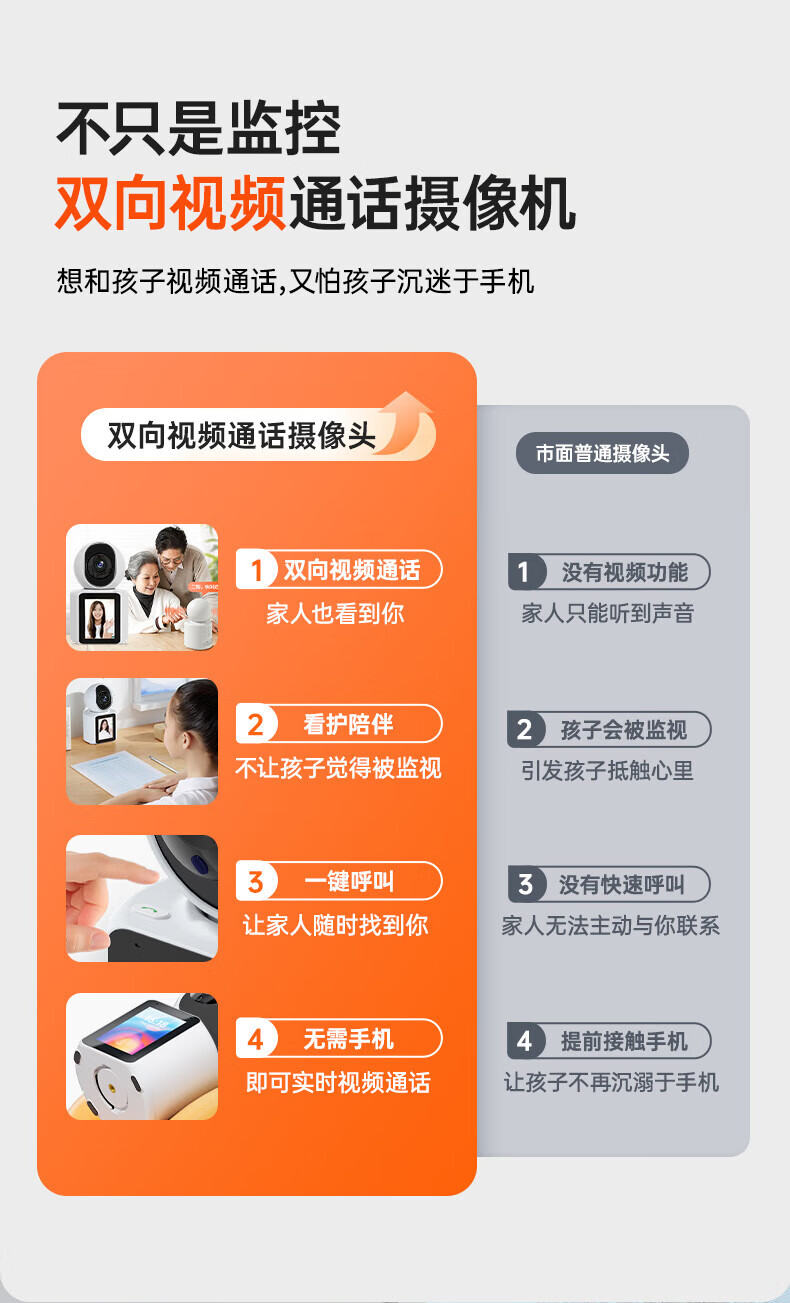 不只是监控
双向视频通话摄像机

想和孩子视频通话,又怕孩子沉迷于手机

双向视频通话摄像头

1 双向视频通话
家人也看到你

2 看护陪伴
不让孩子觉得被监视

3 一键呼叫
让家人随时找到你

4 无需手机
即可实时视频通话

市面普通摄像头

1 没有视频功能
家人只能听到声音

2 孩子会被监视
引发孩子抵触心里

3 没有快速呼叫
家人无法主动与你联系

4 提前接触手机
让孩子不再沉溺于手机